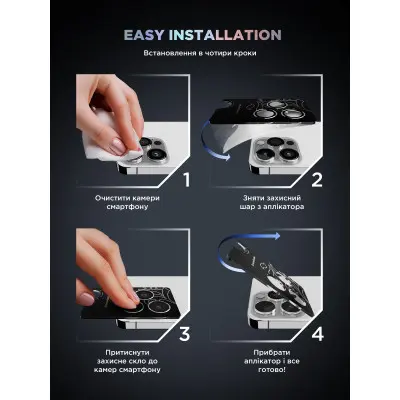 EASY INSTALLATION

Встановлення в чотири кроки

1

Очистити камери смартфону

2

Зняти захисний шар з аплікатора

3

Притиснути захисне скло до камер смартфону

4

Прибрати аплікатор і все готово!