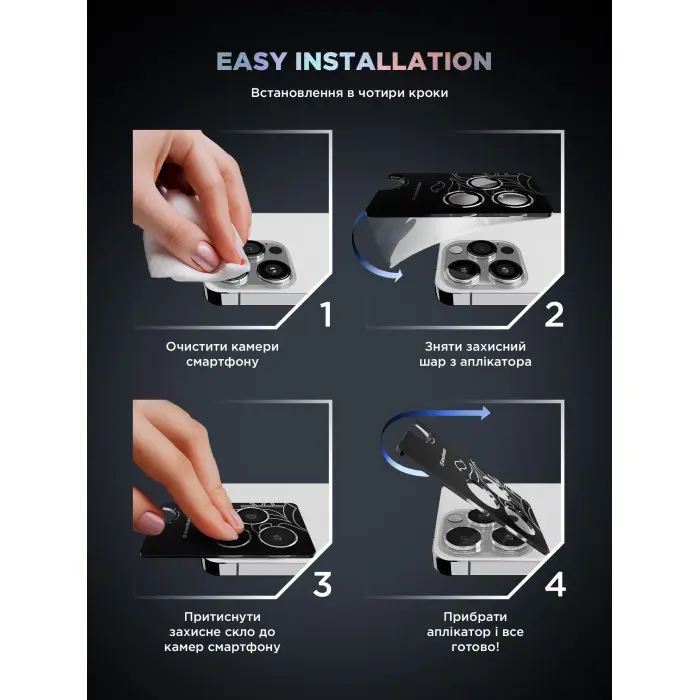 EASY INSTALLATION

Встановлення в чотири кроки

1

Очистити камери смартфону

2

Зняти захисний шар з аплікатора

3

Притиснути захисне скло до камер смартфону

4

Прибрати аплікатор і все готово!