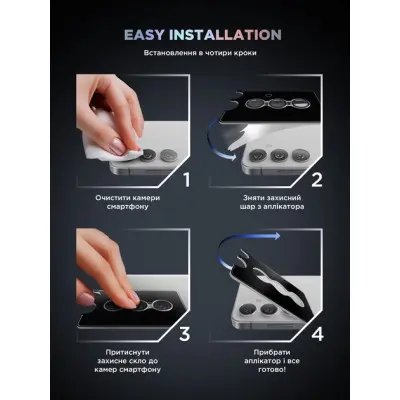 EASY INSTALLATION

Встановлення в чотири кроки

1

Очистити камери смартфону

2

Зняти захисний шар з аплікатора

3

Притиснути захисне скло до камер смартфону

4

Прибрати аплікатор і все готово!