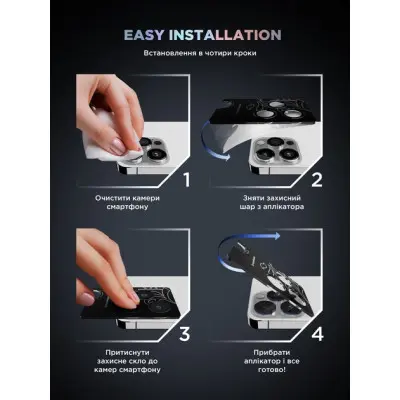 EASY INSTALLATION

Встановлення в чотири кроки

1

Очистити камери смартфону

2

Зняти захисний шар з аплікатора

3

Притиснути захисне скло до камер смартфону

4

Прибрати аплікатор і все готово!